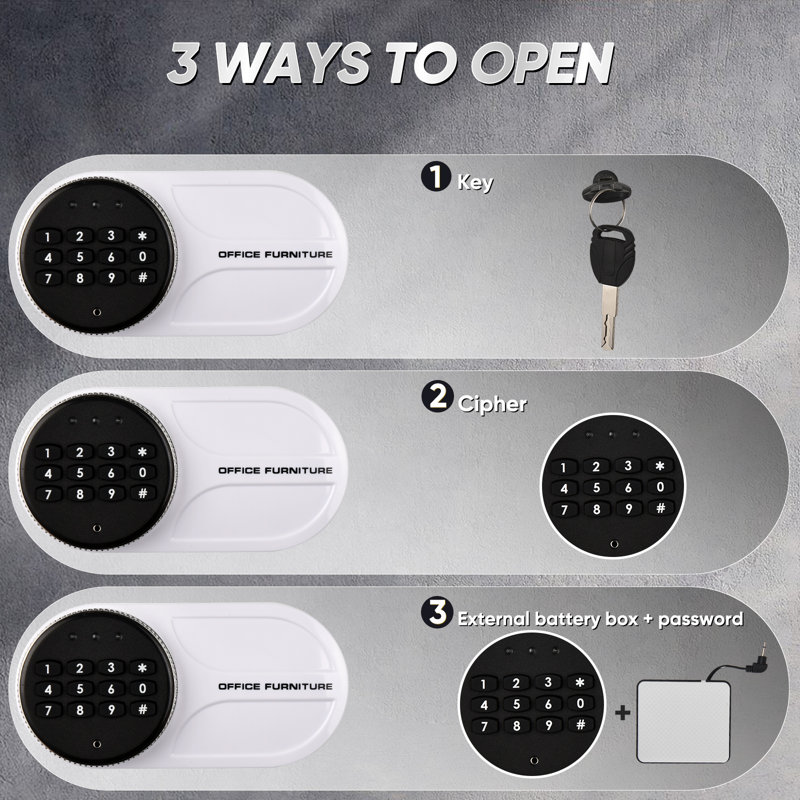 3 WAYS TO OPEN

1 Key

1 2 3 *
4 5 6 0
7 8 9 #

OFFICE FURNITURE

2 Cipher

1 2 3 *
4 5 6 0
7 8 9 #

OFFICE FURNITURE

1 2 3 *
4 5 6 0
7 8 9 #

3 External battery box + password

1 2 3 *
4 5 6 0
7 8 9 #

OFFICE FURNITURE

1 2 3 *
4 5 6 0
7 8 9 #

+